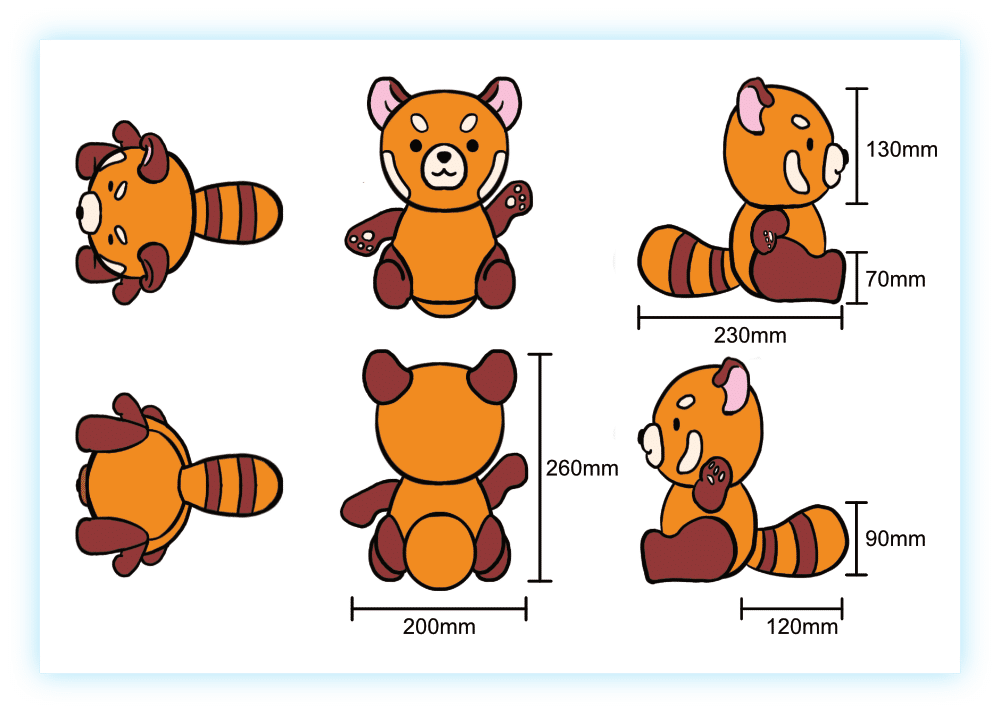 130mm
70mm
230mm
260mm
200mm
90mm
120mm